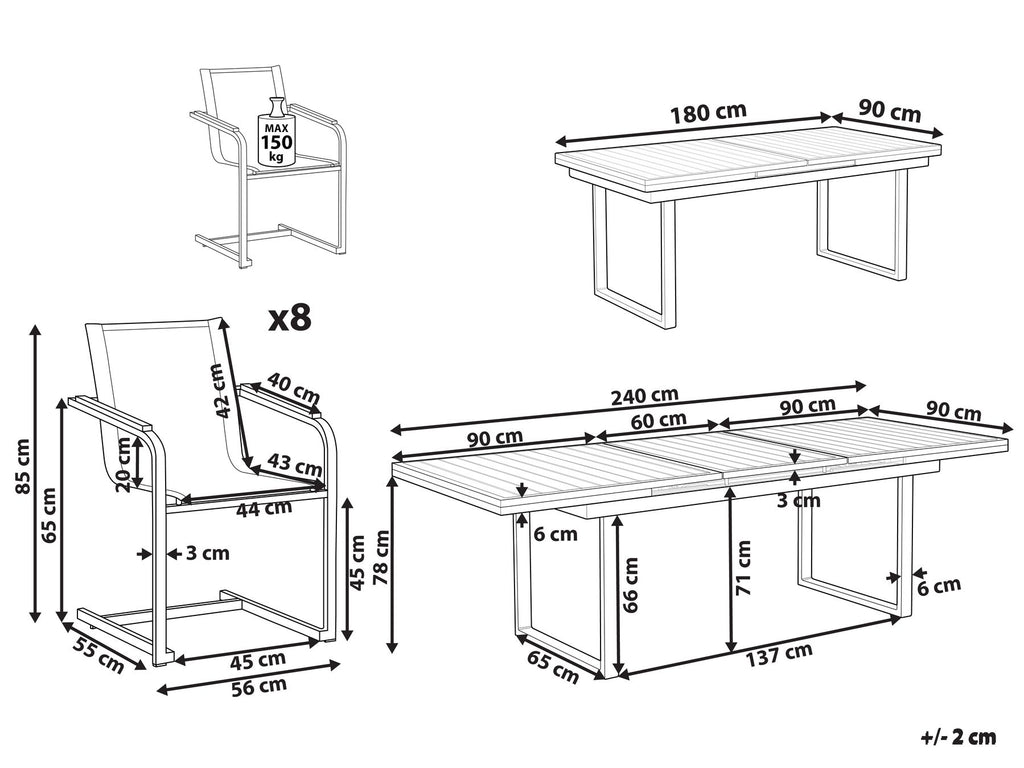 MAX 150 kg

180 cm
90 cm

x8

85 cm
65 cm
42 cm
40 cm
20 cm
43 cm
44 cm
3 cm
45 cm
55 cm
45 cm
56 cm

240 cm
90 cm
60 cm
90 cm
90 cm
78 cm
6 cm
3 cm
66 cm
71 cm
6 cm
65 cm
137 cm

+/- 2 cm