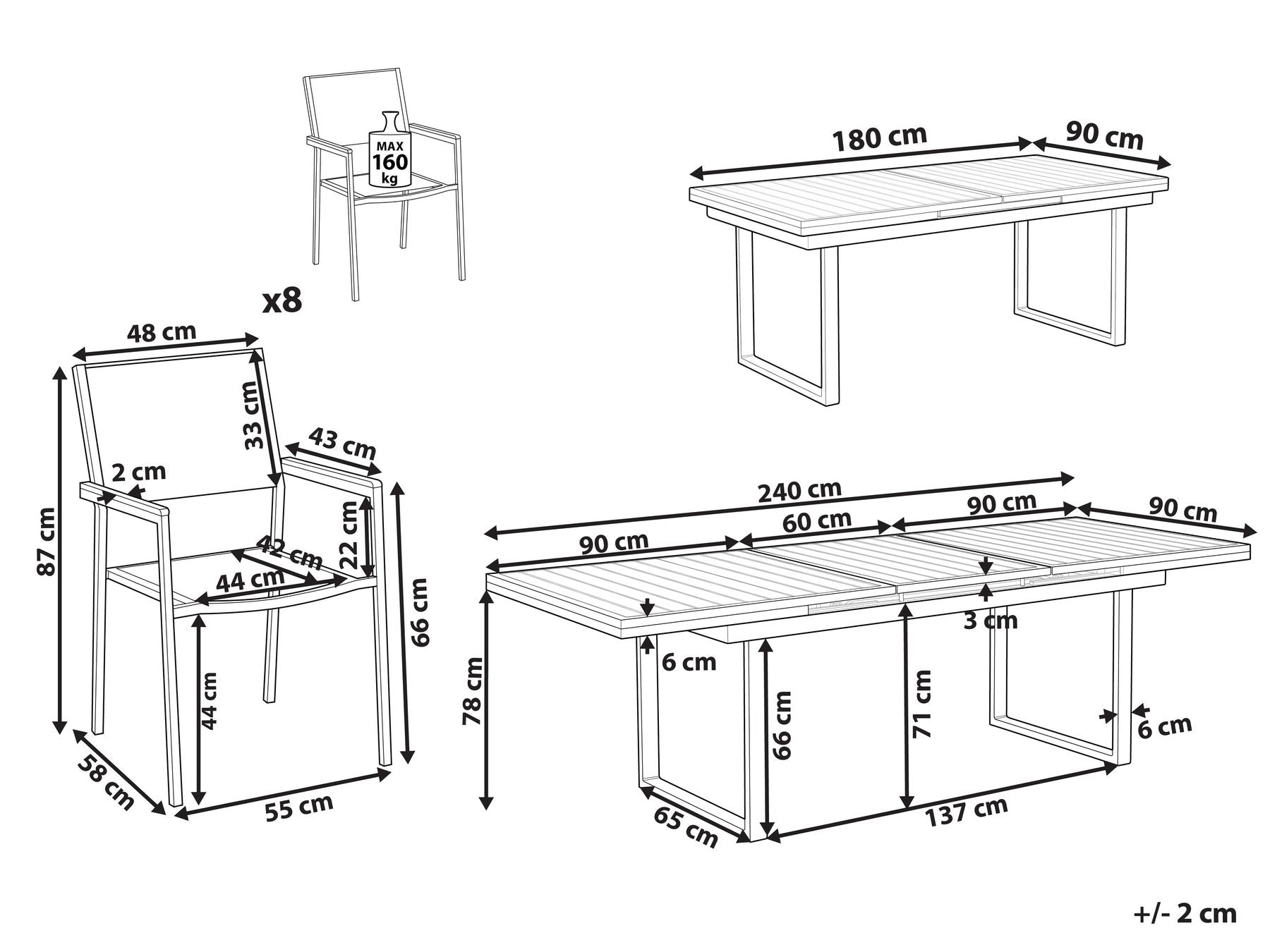 MAX
160
kg

x8

180 cm
90 cm

48 cm
33 cm
43 cm
2 cm
87 cm
22 cm
42 cm
44 cm
66 cm
44 cm
58 cm
55 cm

240 cm
90 cm
60 cm
90 cm
90 cm
3 cm
6 cm
78 cm
66 cm
71 cm
6 cm
65 cm
137 cm

+/- 2 cm