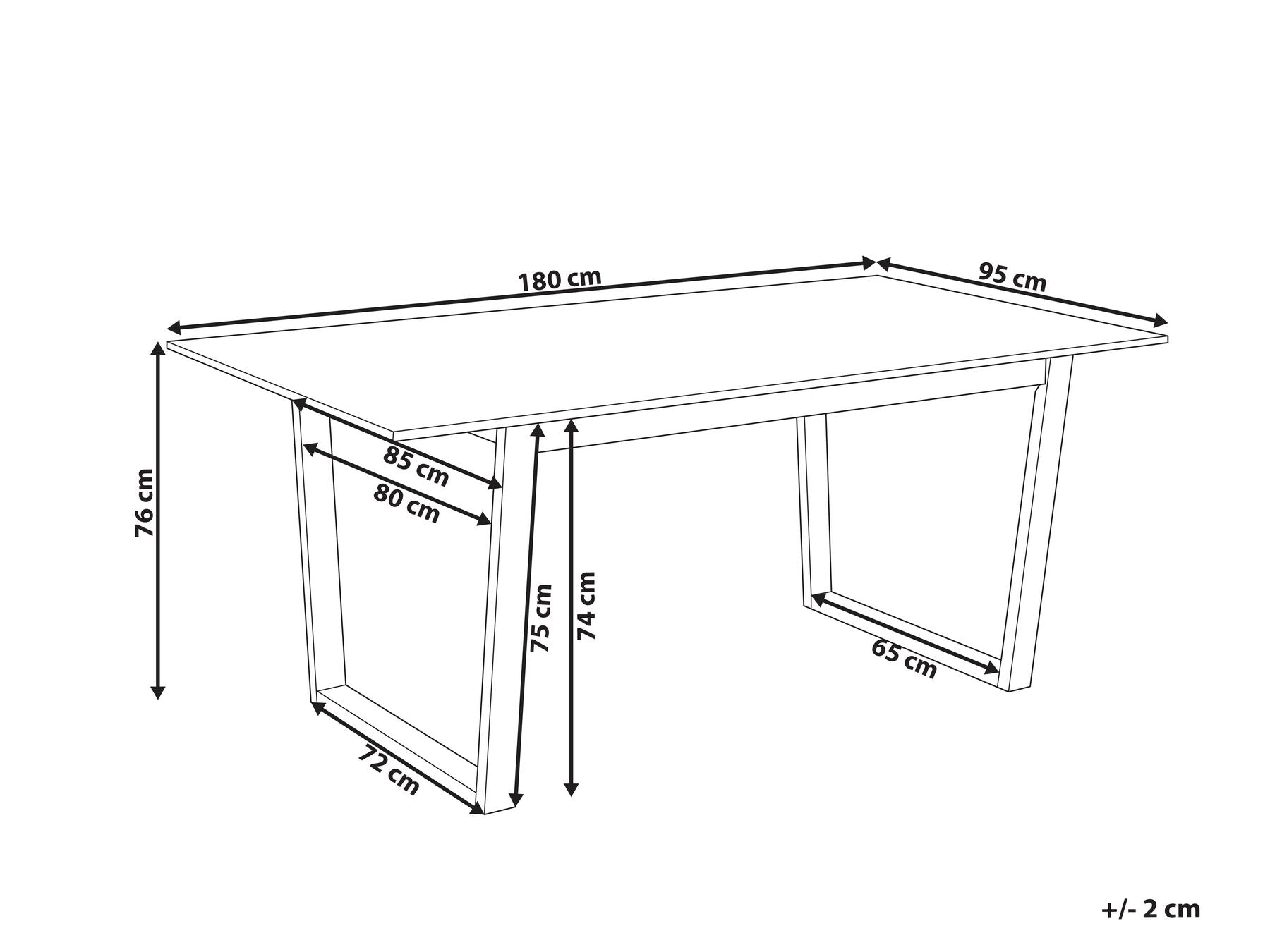 180 cm
95 cm
76 cm
85 cm
80 cm
75 cm
74 cm
65 cm
72 cm
+/- 2 cm